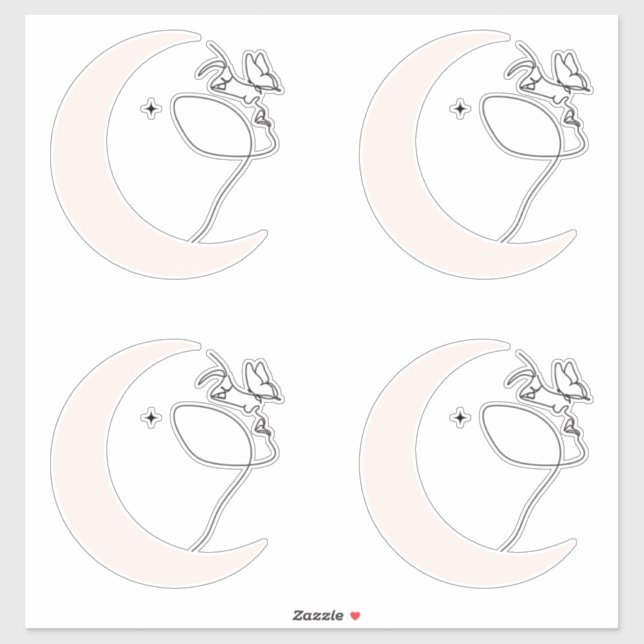 Zazzle