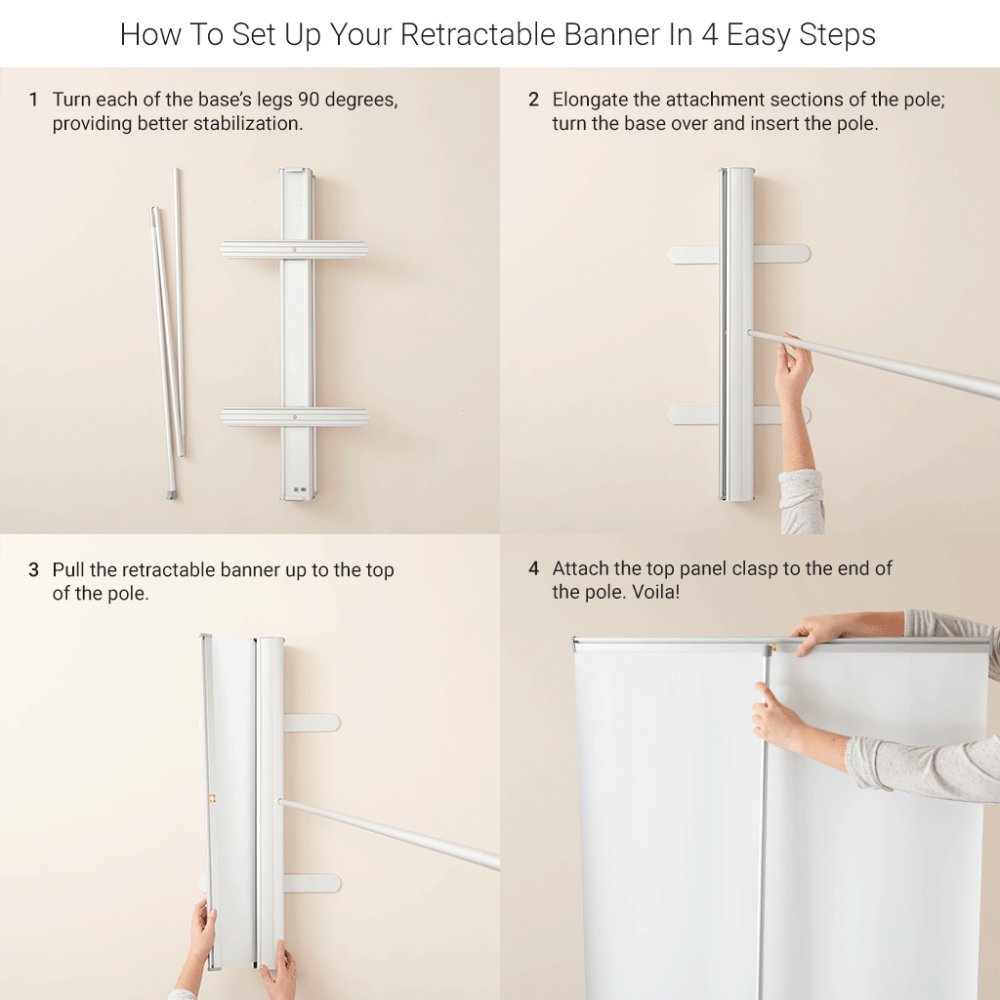 How To Set Up Your Retractable Banner In 4 Easy Steps

1 Turn each of the base's legs 90 degrees, providing better stabilization.

2 Elongate the attachment sections of the pole; turn the base over and insert the pole.

3 Pull the retractable banner up to the top of the pole.

4 Attach the top panel clasp to the end of the pole. Voila!