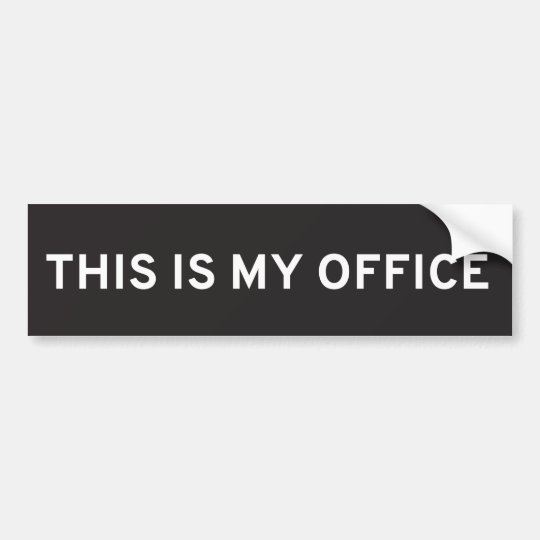 THIS IS MY OFFICE