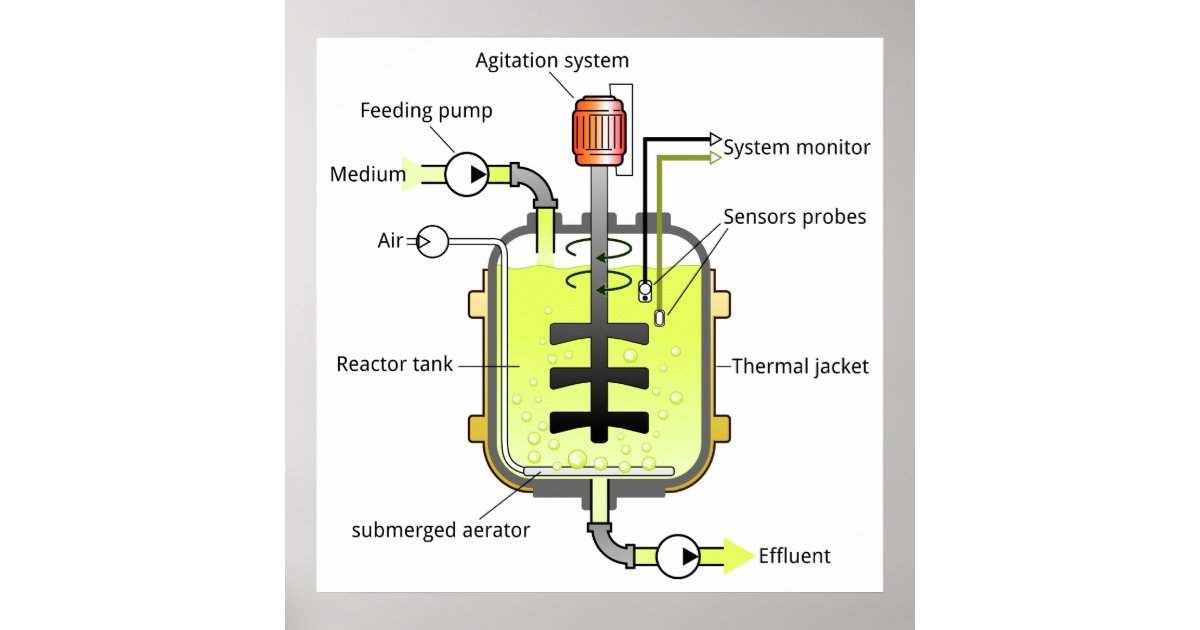 Agitation system
Feeding pump
System monitor
Medium
Sensors probes
Air
Reactor tank
Thermal jacket
submerged aerator
Effluent