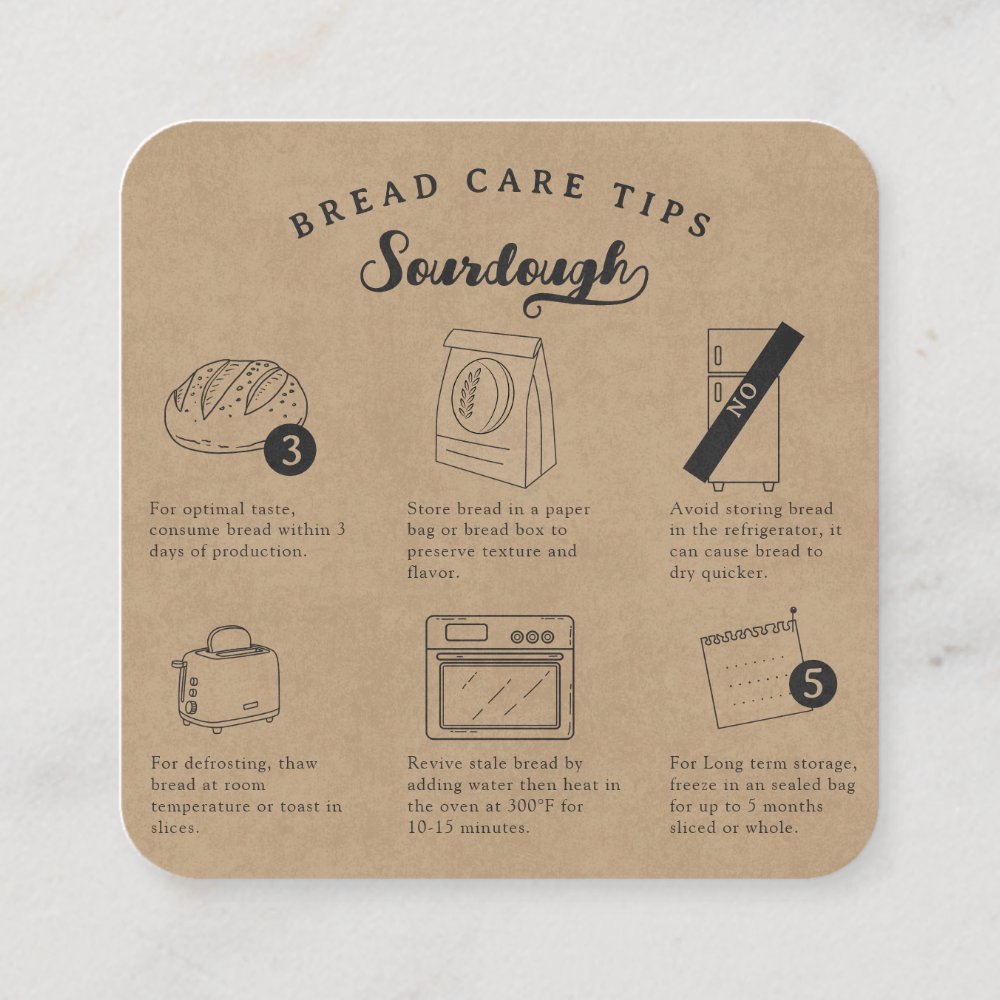 BREAD CARE TIPS
Sourdough

3

For optimal taste, consume bread within 3 days of production.

Store bread in a paper bag or bread box to preserve texture and flavor.

NO

Avoid storing bread in the refrigerator, it can cause bread to dry quicker.

For defrosting, thaw bread at room temperature or toast in slices.

Revive stale bread by adding water then heat in the oven at 300°F for 10-15 minutes.

5

For Long term storage, freeze in an sealed bag for up to 5 months sliced or whole.