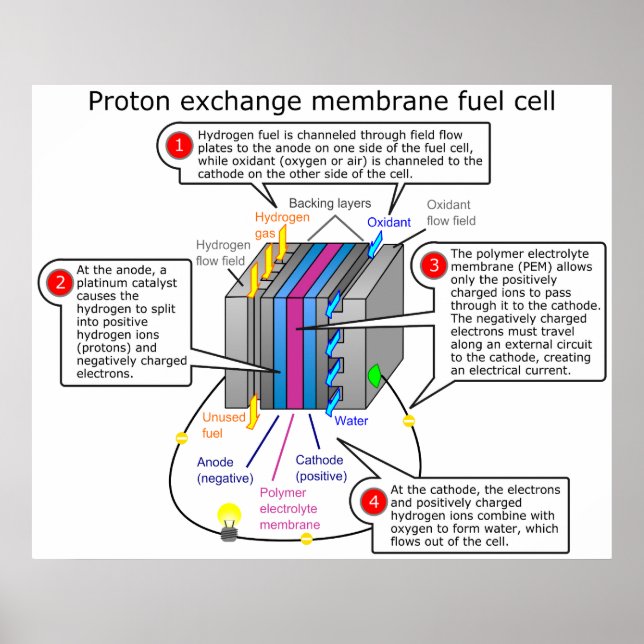 Proton exchange membrane fuel cell

1 Hydrogen fuel is channeled through field flow plates to the anode on one side of the fuel cell, while oxidant (oxygen or air) is channeled to the cathode on the other side of the cell.

Backing layers

Hydrogen gas

Oxidant

Oxidant flow field

Hydrogen flow field

2 At the anode, a platinum catalyst causes the hydrogen to split into positive hydrogen ions (protons) and negatively charged electrons.

3 The polymer electrolyte membrane (PEM) allows only the positively charged ions to pass through it to the cathode. The negatively charged electrons must travel along an external circuit to the cathode, creating an electrical current.

Unused fuel

Water

Anode (negative)

Cathode (positive)

Polymer electrolyte membrane

4 At the cathode, the electrons and positively charged hydrogen ions combine with oxygen to form water, which flows out of the cell.