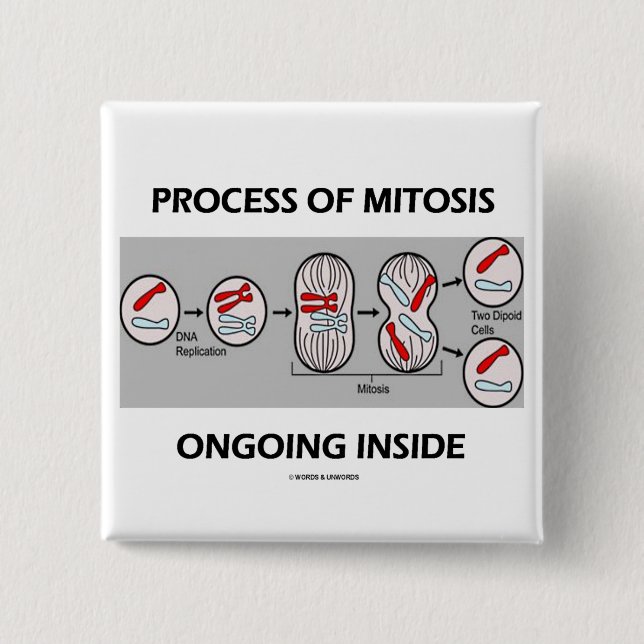 PROCESS OF MITOSIS

DNA Replication

Mitosis

Two Dipoid Cells

ONGOING INSIDE

© WORDS & UNWORDS