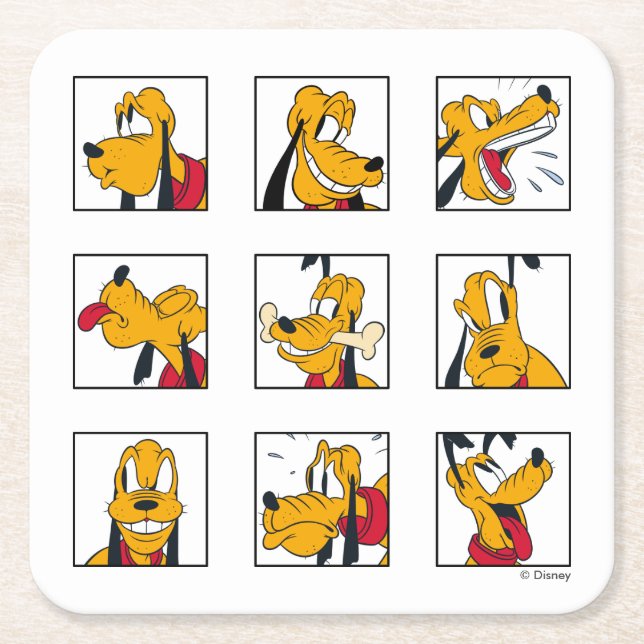 © Disney