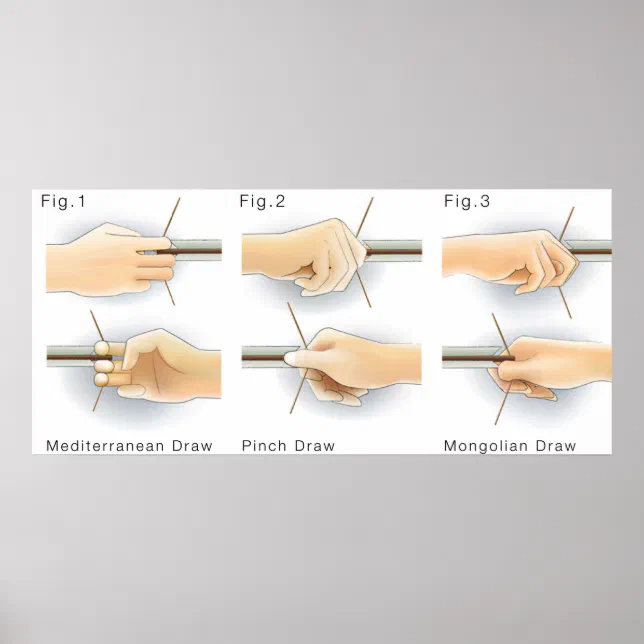 Fig.1

Mediterranean Draw

Fig.2

Pinch Draw

Fig.3

Mongolian Draw