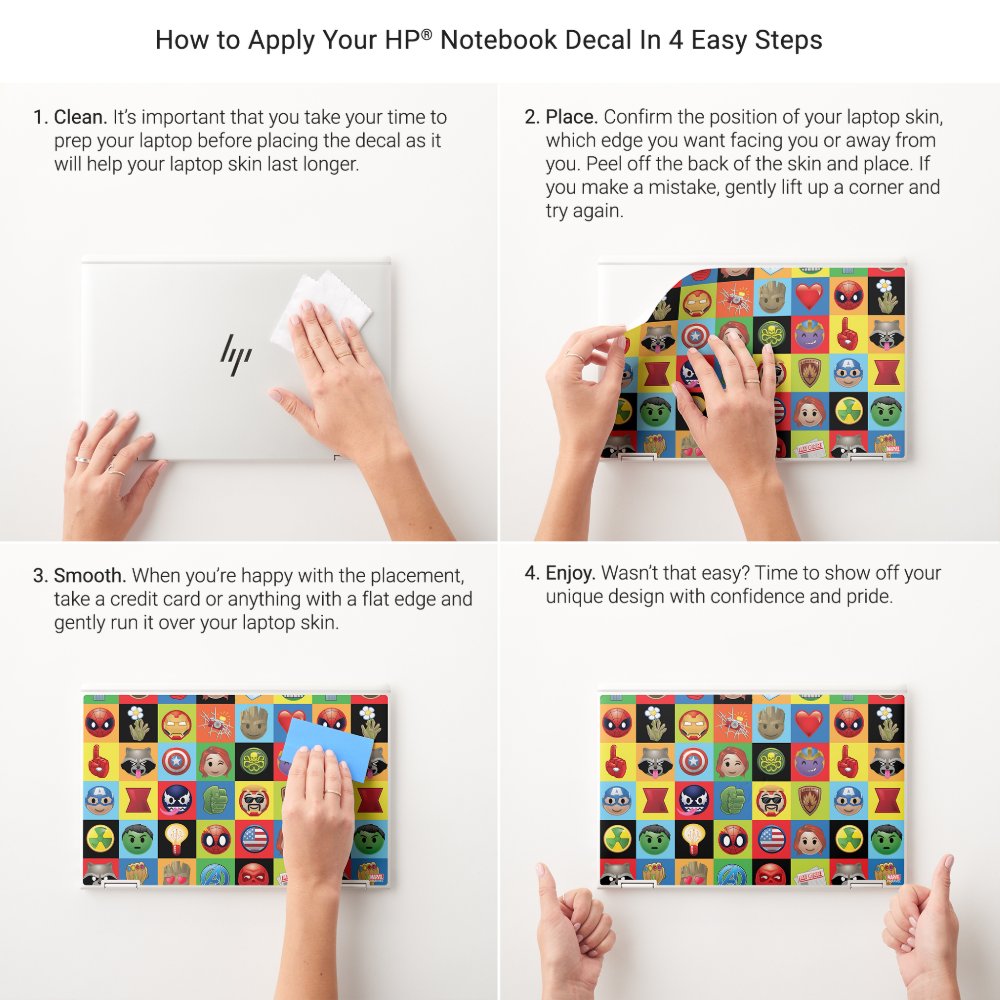 How to Apply Your HP® Notebook Decal In 4 Easy Steps

1. Clean. It's important that you take your time to prep your laptop before placing the decal as it will help your laptop skin last longer.

hp

2. Place. Confirm the position of your laptop skin, which edge you want facing you or away from you. Peel off the back of the skin and place. If you make a mistake, gently lift up a corner and try again.

3. Smooth. When you're happy with the placement, take a credit card or anything with a flat edge and gently run it over your laptop skin.

4. Enjoy. Wasn't that easy? Time to show off your unique design with confidence and pride.