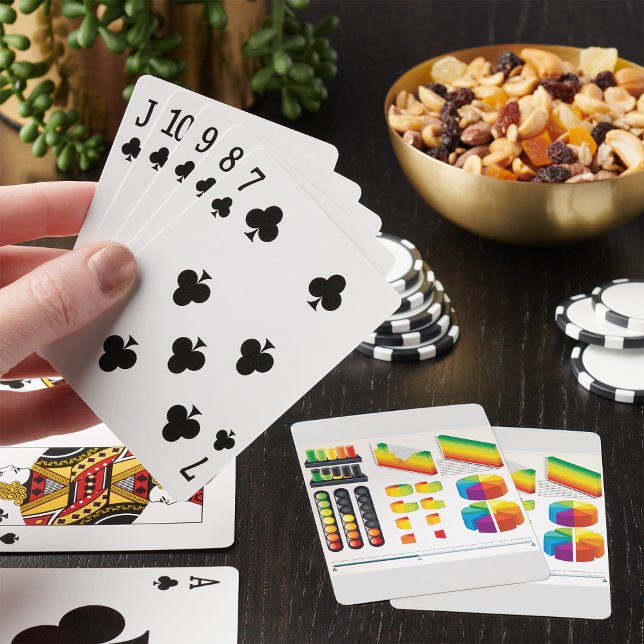 J
10
9
8
7
7
A