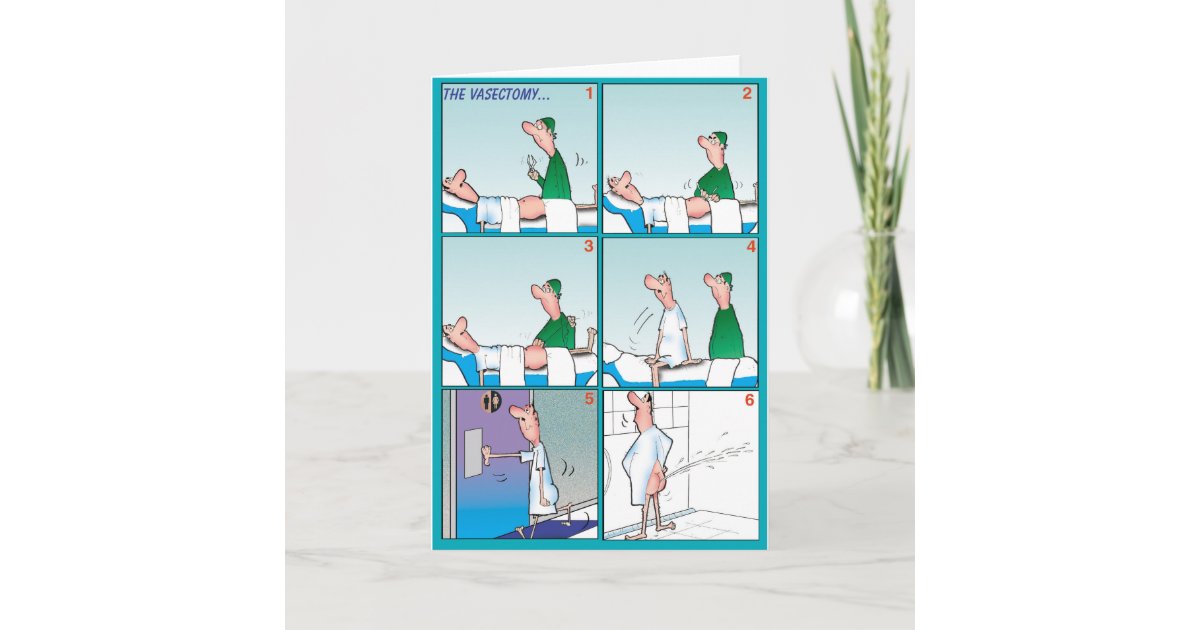 THE VASECTOMY...
1
2
3
4
5
6