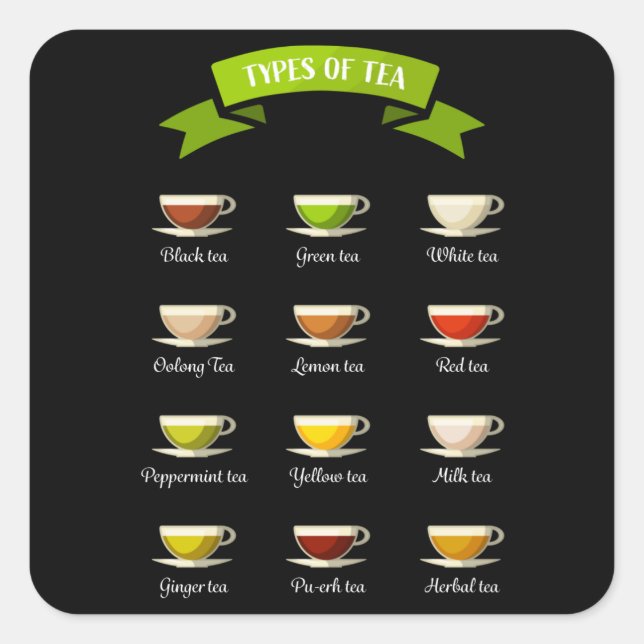 TYPES OF TEA

Black tea
Green tea
White tea

Oolong Tea
Lemon tea
Red tea

Peppermint tea
Yellow tea
Milk tea

Ginger tea
Pu-erh tea
Herbal tea