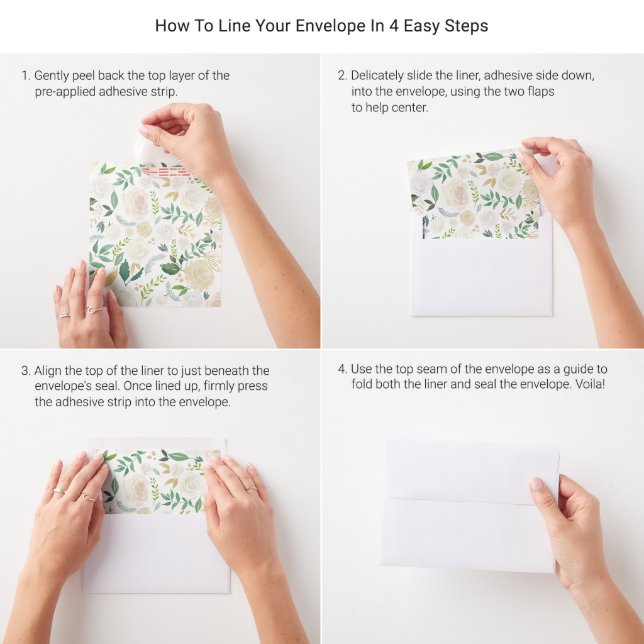 How To Line Your Envelope In 4 Easy Steps

1. Gently peel back the top layer of the pre-applied adhesive strip.

2. Delicately slide the liner, adhesive side down, into the envelope, using the two flaps to help center.

3. Align the top of the liner to just beneath the envelope's seal. Once lined up, firmly press the adhesive strip into the envelope.

4. Use the top seam of the envelope as a guide to fold both the liner and seal the envelope. Voila!