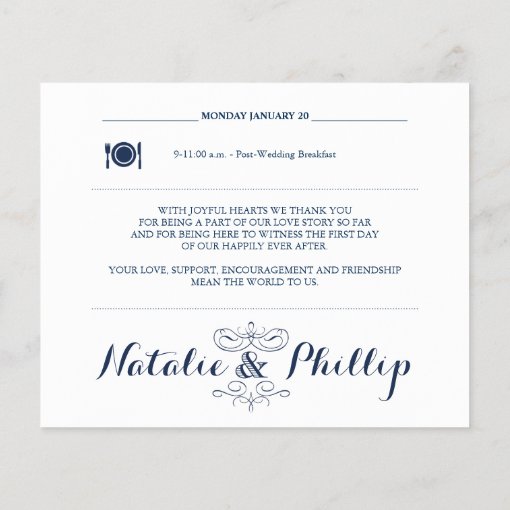 MONDAY JANUARY 20

9-11:00 a.m. - Post-Wedding Breakfast

WITH JOYFUL HEARTS WE THANK YOU FOR BEING A PART OF OUR LOVE STORY SO FAR AND FOR BEING HERE TO WITNESS THE FIRST DAY OF OUR HAPPILY EVER AFTER.

YOUR LOVE, SUPPORT, ENCOURAGEMENT AND FRIENDSHIP MEAN THE WORLD TO US.

Natalie & Phillip