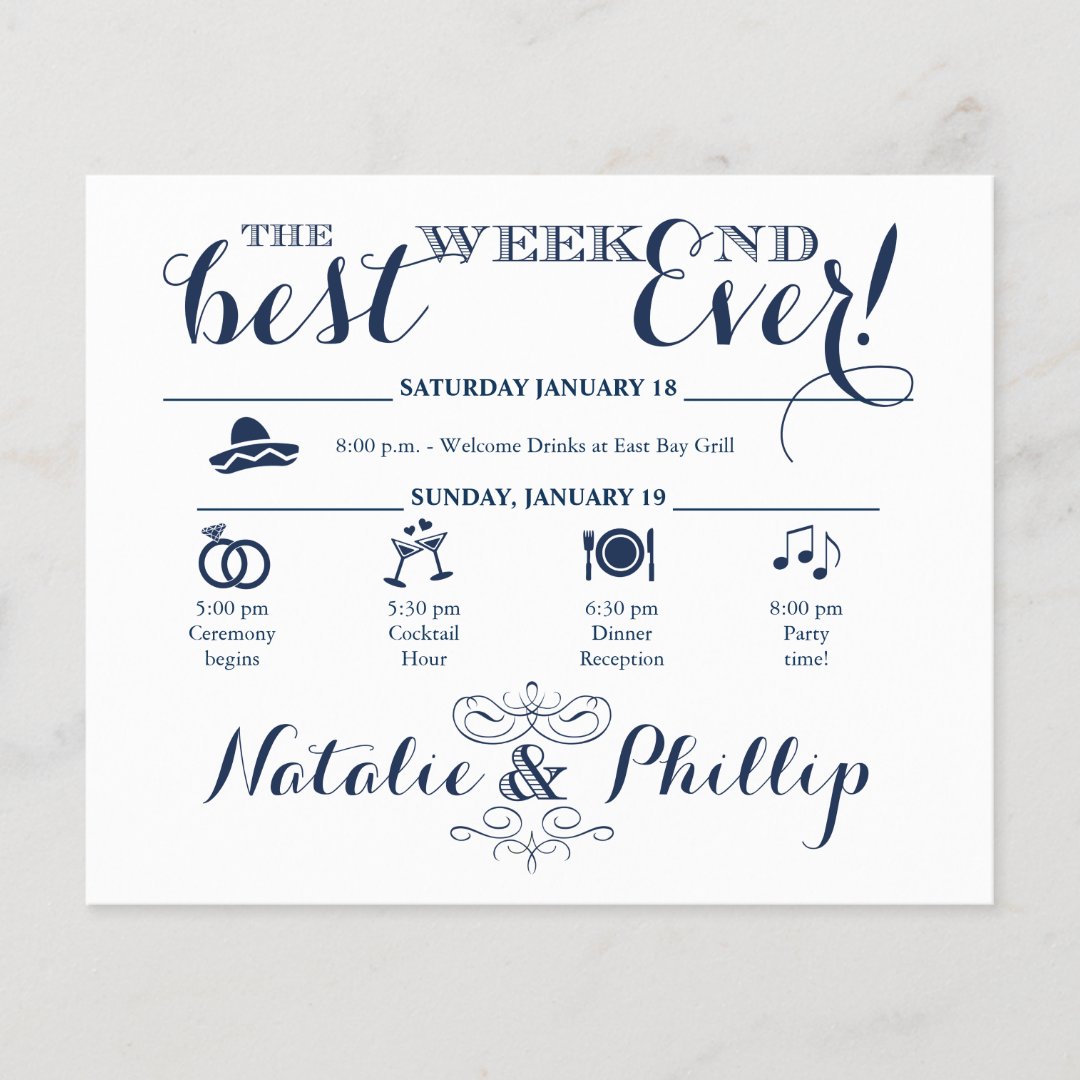 THE best WEEKEND Ever!

SATURDAY JANUARY 18

8:00 p.m. - Welcome Drinks at East Bay Grill

SUNDAY, JANUARY 19

5:00 pm
Ceremony begins

5:30 pm
Cocktail Hour

6:30 pm
Dinner Reception

8:00 pm
Party time!

Natalie & Phillip