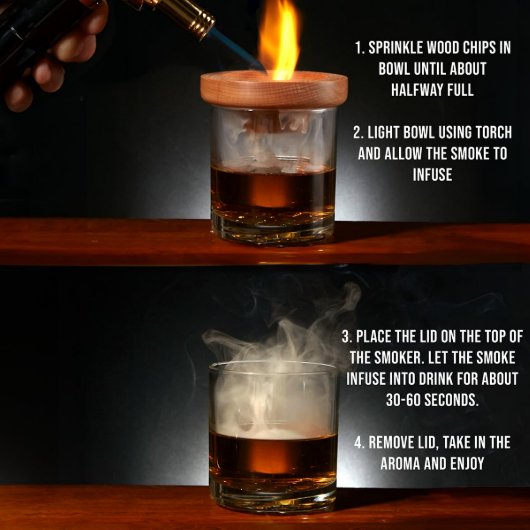 1. SPRINKLE WOOD CHIPS IN BOWL UNTIL ABOUT HALFWAY FULL

2. LIGHT BOWL USING TORCH AND ALLOW THE SMOKE TO INFUSE

3. PLACE THE LID ON THE TOP OF THE SMOKER. LET THE SMOKE INFUSE INTO DRINK FOR ABOUT 30-60 SECONDS.

4. REMOVE LID, TAKE IN THE AROMA AND ENJOY