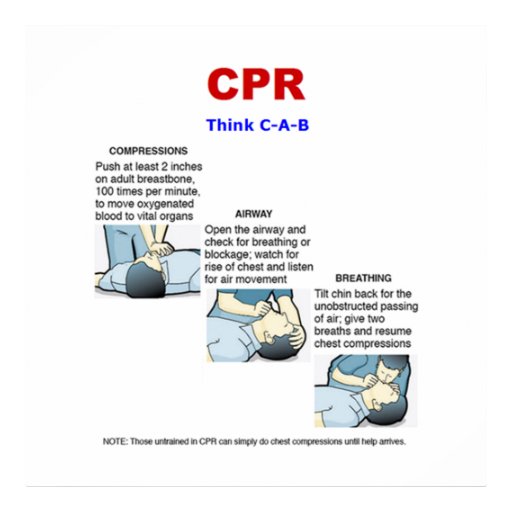 CPR

Think C-A-B

COMPRESSIONS

Push at least 2 inches on adult breastbone, 100 times per minute, to move oxygenated blood to vital organs

AIRWAY

Open the airway and check for breathing or blockage; watch for rise of chest and listen for air movement

BREATHING

Tilt chin back for the unobstructed passing of air; give two breaths and resume chest compressions

NOTE: Those untrained in CPR can simply do chest compressions until help arrives.